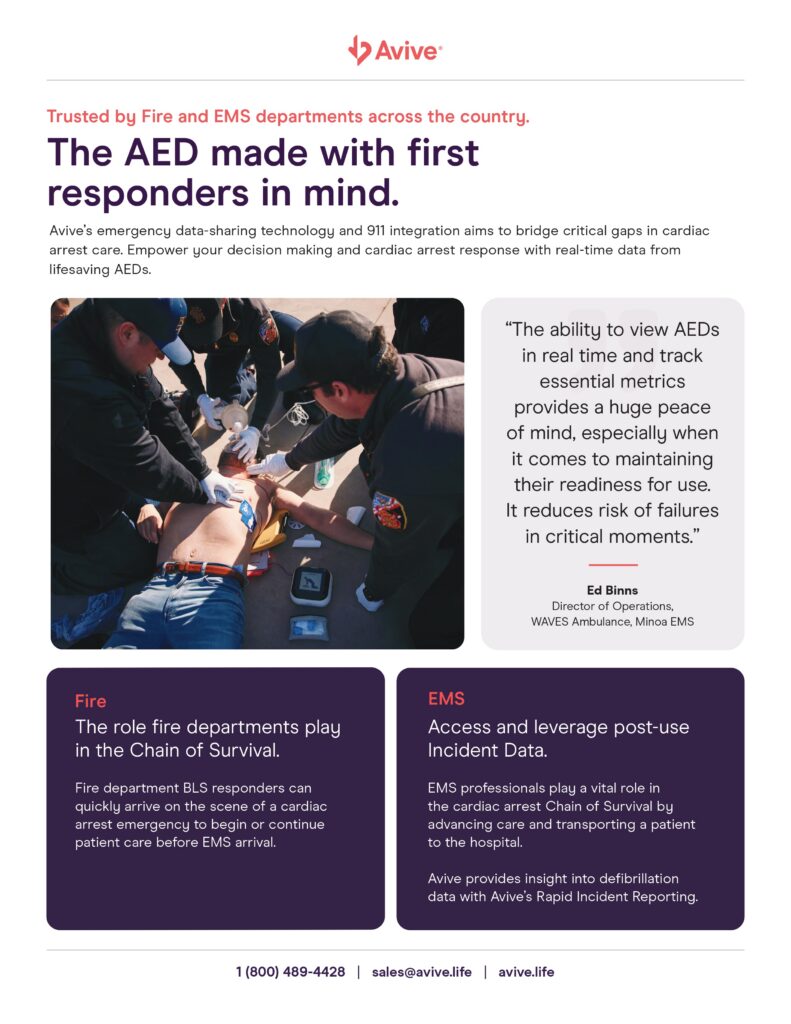 Avive

Trusted by Fire and EMS departments across the country.

The AED made with first responders in mind.

Avive's emergency data-sharing technology and 911 integration aims to bridge critical gaps in cardiac arrest care. Empower your decision making and cardiac arrest response with real-time data from lifesaving AEDs.

"The ability to view AEDs in real time and track essential metrics provides a huge peace of mind, especially when it comes to maintaining their readiness for use. It reduces risk of failures in critical moments."

Ed Binns
Director of Operations, WAVES Ambulance, Minoa EMS

Fire
The role fire departments play in the Chain of Survival.

Fire department BLS responders can quickly arrive on the scene of a cardiac arrest emergency to begin or continue patient care before EMS arrival.

EMS
Access and leverage post-use Incident Data.

EMS professionals play a vital role in the cardiac arrest Chain of Survival by advancing care and transporting a patient to the hospital.

Avive provides insight into defibrillation data with Avive's Rapid Incident Reporting.

1 (800) 489-4428 | sales@avive.life | avive.life